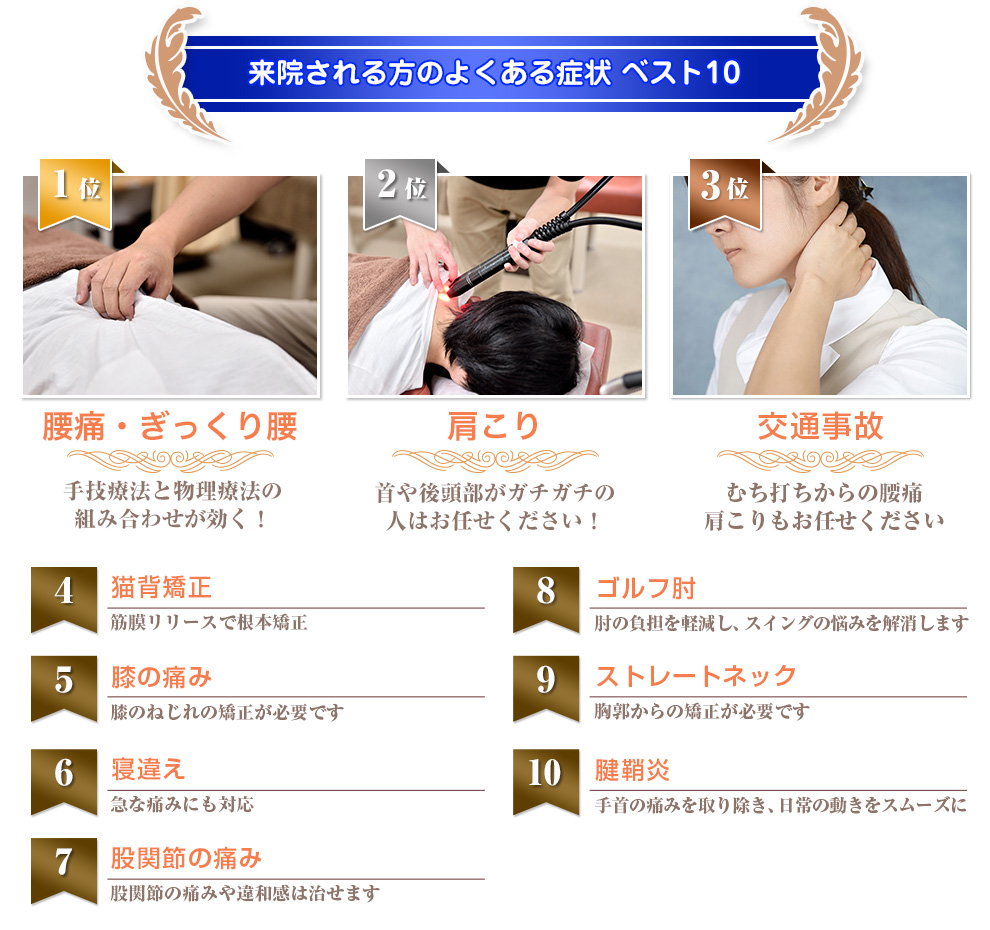 来院される方のよくある症状 ベスト10

1位

腰痛・ぎっくり腰

手技療法と物理療法の組み合わせが効く！

2位

肩こり

首や後頭部がガチガチの人はお任せください！

3位

交通事故

むち打ちからの腰痛
肩こりもお任せください

4
猫背矯正
筋膜リリースで根本矯正

5
膝の痛み
膝のねじれの矯正が必要です

6
寝違え
急な痛みにも対応

7
股関節の痛み
股関節の痛みや違和感は治せます

8
ゴルフ肘
肘の負担を軽減し、スイングの悩みを解消します

9
ストレートネック
胸郭からの矯正が必要です

10
腱鞘炎
手首の痛みを取り除き、日常の動きをスムーズに